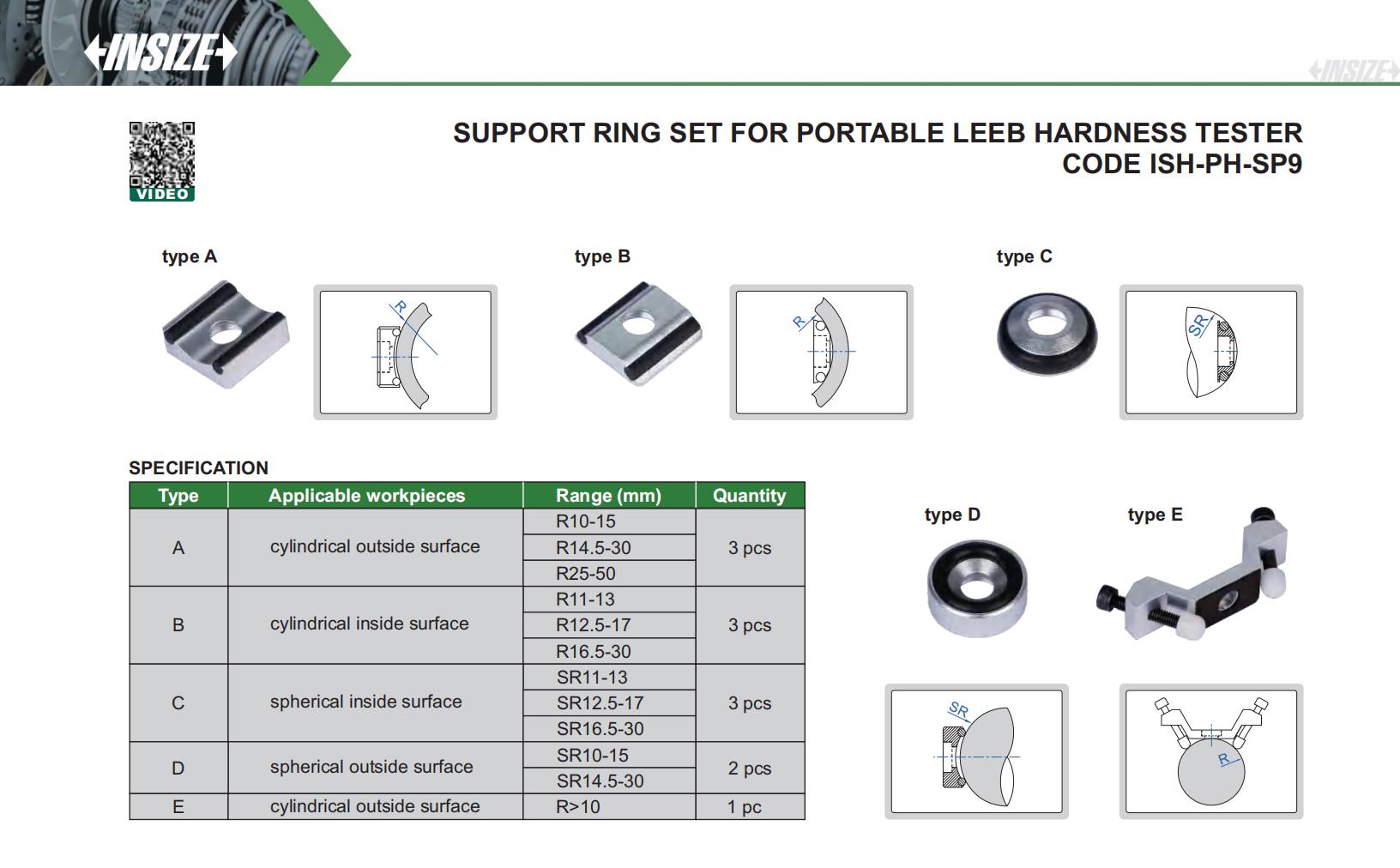 INSIZE

INSIZE

VIDEO

SUPPORT RING SET FOR PORTABLE LEEB HARDNESS TESTER
CODE ISH-PH-SP9

type A

R

type B

R

type C

SR

SPECIFICATION

| Type | Applicable workpieces | Range (mm) | Quantity |
|---|---|---|---|
| A | cylindrical outside surface | R10-15 | 3 pcs |
| | | R14.5-30 | |
| | | R25-50 | |
| B | cylindrical inside surface | R11-13 | 3 pcs |
| | | R12.5-17 | |
| | | R16.5-30 | |
| C | spherical inside surface | SR11-13 | 3 pcs |
| | | SR12.5-17 | |
| | | SR16.5-30 | |
| D | spherical outside surface | SR10-15 | 2 pcs |
| | | SR14.5-30 | |
| E | cylindrical outside surface | R>10 | 1 pc |

type D

type E

SR

R